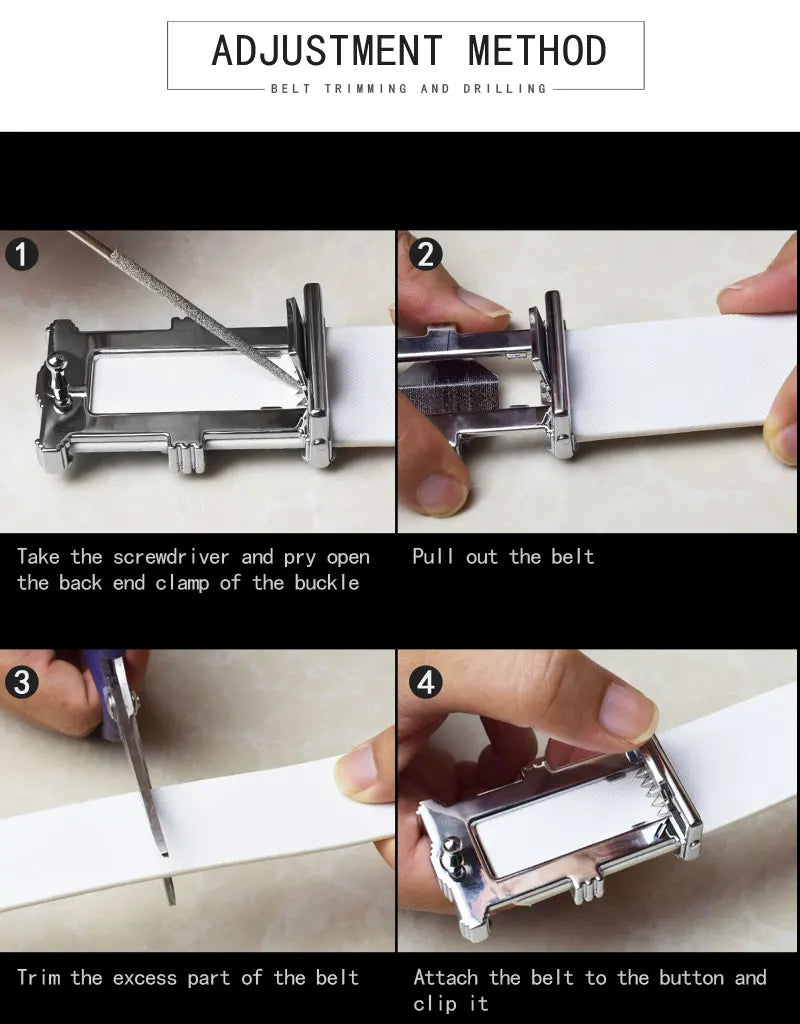 ADJUSTMENT METHOD

BELT TRIMMING AND DRILLING

1

Take the screwdriver and pry open the back end clamp of the buckle

2

Pull out the belt

3

Trim the excess part of the belt

4

Attach the belt to the button and clip it